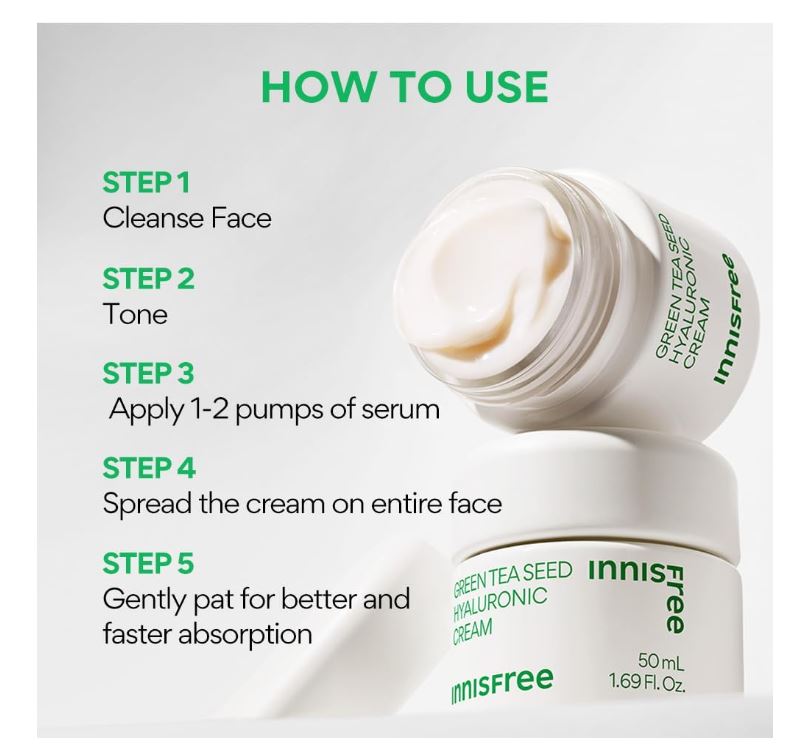 HOW TO USE

STEP 1
Cleanse Face

STEP 2
Tone

STEP 3
Apply 1-2 pumps of serum

STEP 4
Spread the cream on entire face

STEP 5
Gently pat for better and faster absorption

GREEN TEA SEED
HYALURONIC
CREAM
innisfree

GREEN TEA SEED
HYALURONIC
CREAM
innisfree
innisfree
50 mL
1.69 Fl. Oz.