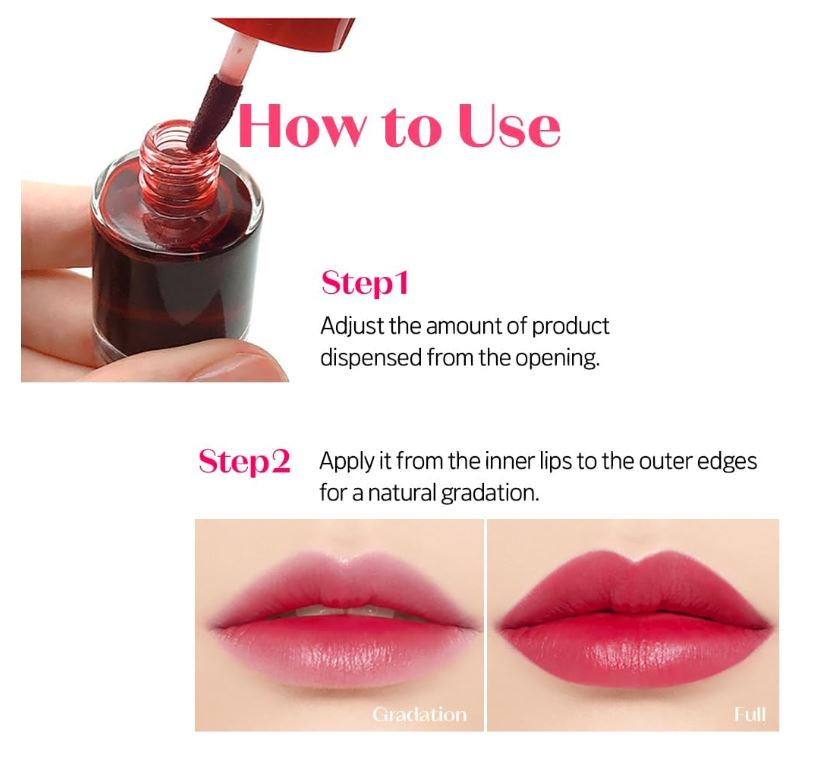 How to Use

Step1
Adjust the amount of product dispensed from the opening.

Step2 Apply it from the inner lips to the outer edges for a natural gradation.

Gradation

Full